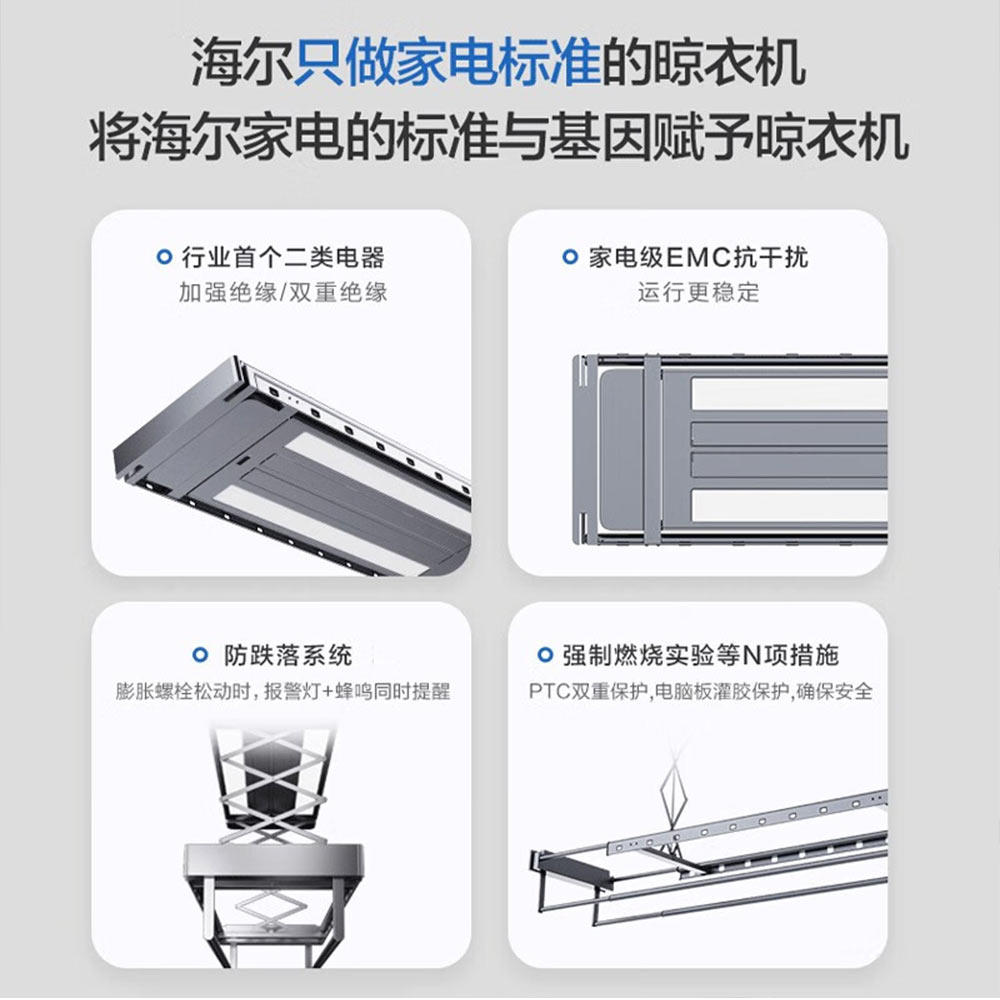 海尔只做家电标准的晾衣机
将海尔家电的标准与基因赋予晾衣机

行业首个二类电器
加强绝缘/双重绝缘

家电级EMC抗干扰
运行更稳定

防跌落系统
膨胀螺栓松动时，报警灯+蜂鸣同时提醒

强制燃烧实验等N项措施
PTC双重保护，电脑板灌胶保护，确保安全