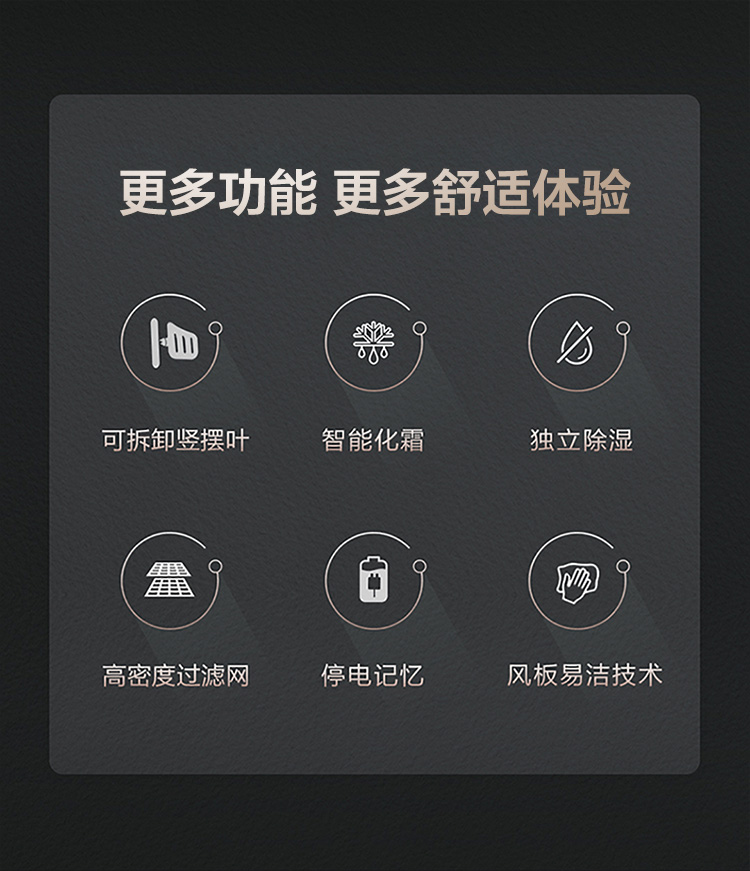 更多功能 更多舒适体验

可拆卸竖摆叶

智能化霜

独立除湿

高密度过滤网

停电记忆

风板易洁技术