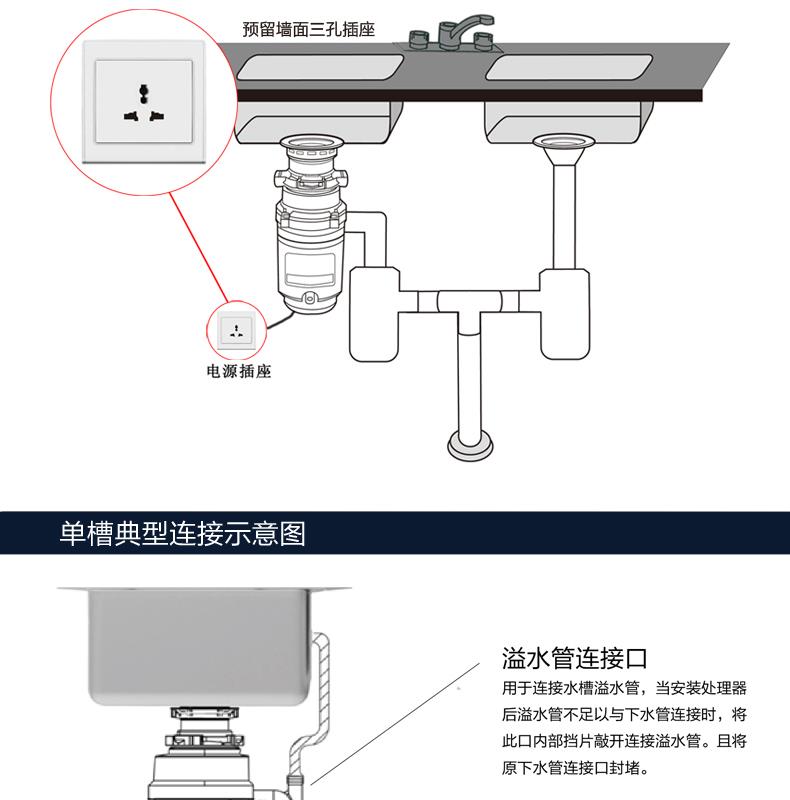 预留墙面三孔插座

电源插座

单槽典型连接示意图

溢水管连接口

用于连接水槽溢水管，当安装处理器后溢水管不足以与下水管连接时，将此口内部挡片敲开连接溢水管。且将原下水管连接口封堵。